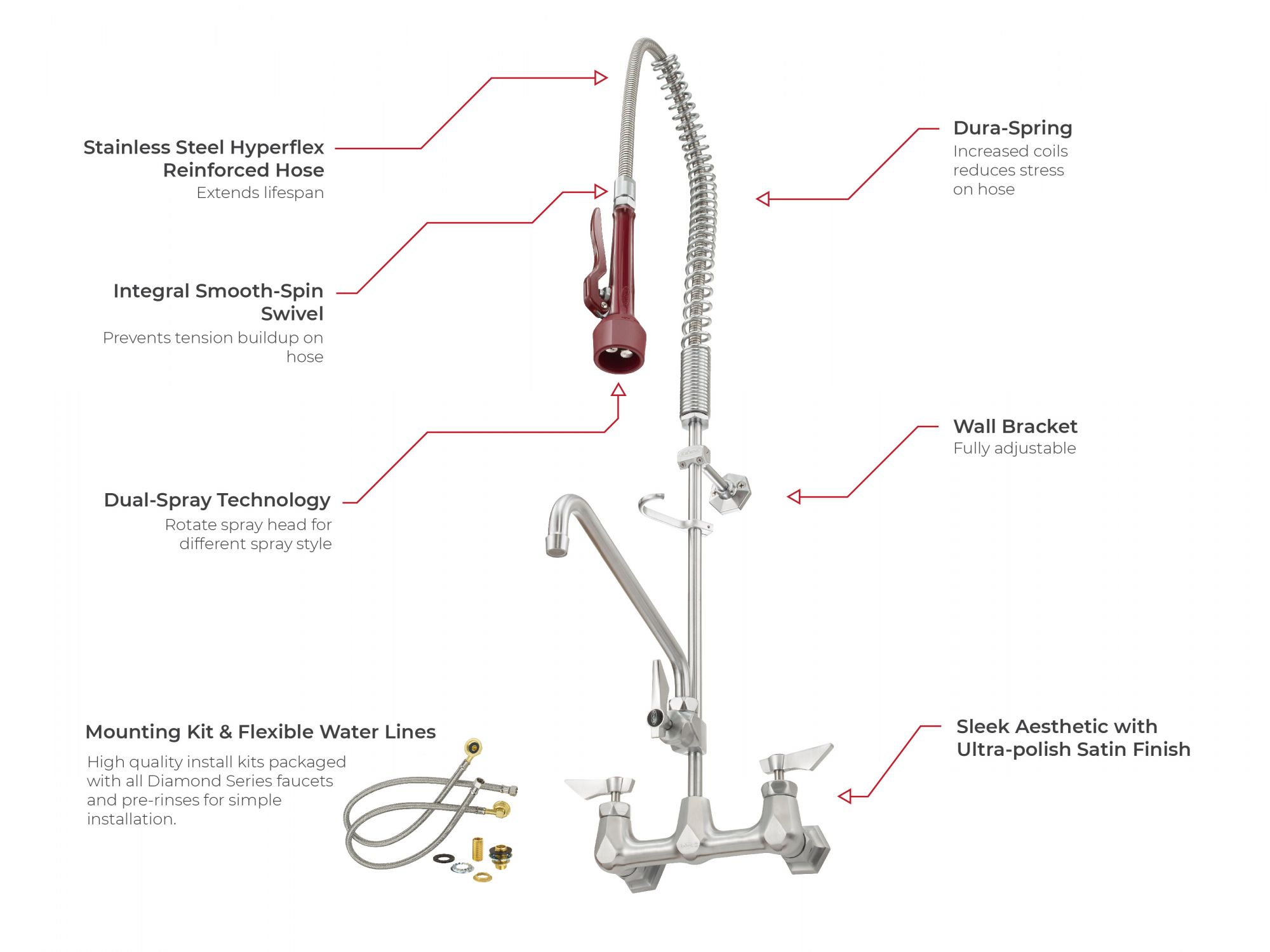 Stainless Steel Hyperflex Reinforced Hose
Extends lifespan

Integral Smooth-Spin Swivel
Prevents tension buildup on hose

Dual-Spray Technology
Rotate spray head for different spray style

Mounting Kit & Flexible Water Lines
High quality install kits packaged with all Diamond Series faucets and pre-rinses for simple installation.

Dura-Spring
Increased coils reduces stress on hose

Wall Bracket
Fully adjustable

Sleek Aesthetic with Ultra-polish Satin Finish